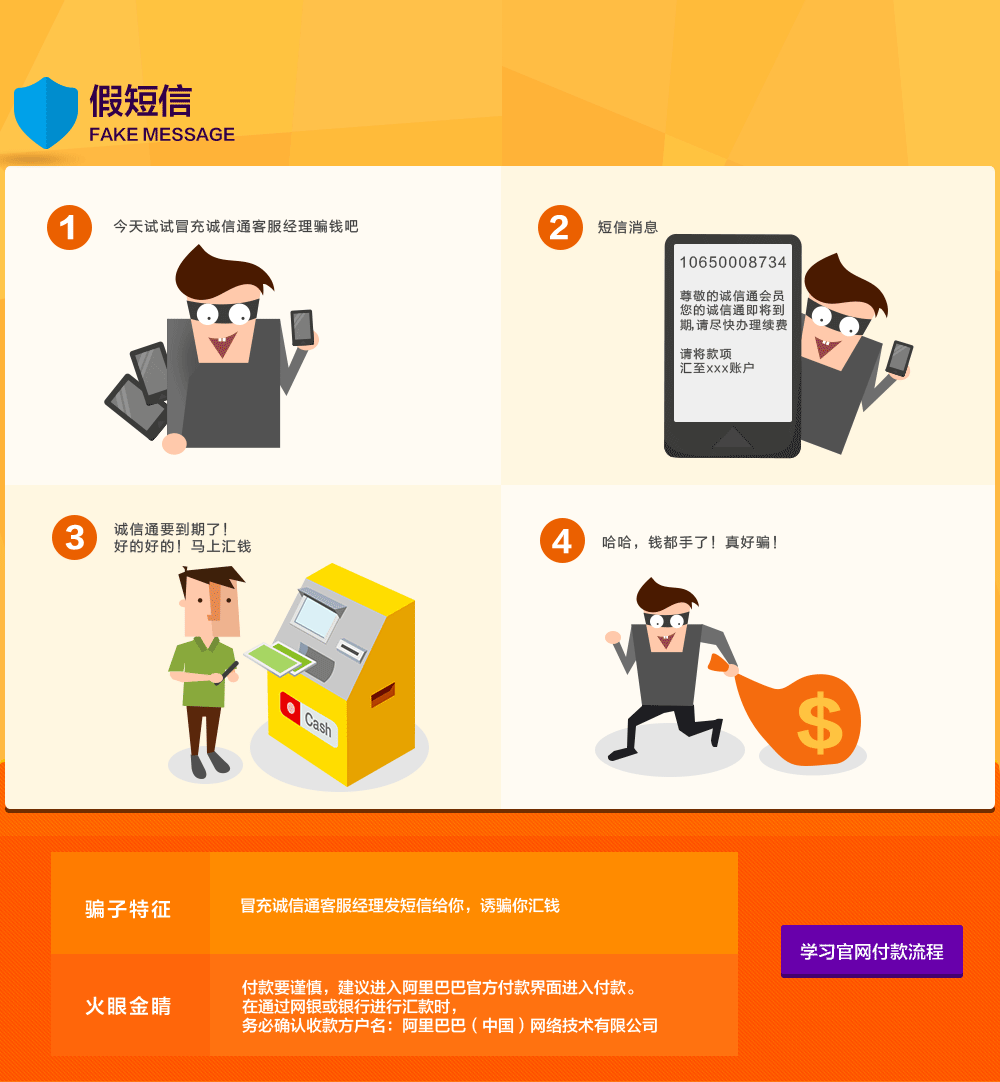 假短信
FAKE MESSAGE

1 今天试试冒充诚信通客服经理骗钱吧

2 短信消息

10650008734

尊敬的诚信通会员
您的诚信通即将到期,请尽快办理续费

请将款项
汇至xxx账户

3 诚信通要到期了!
好的好的!马上汇钱

Cash

4 哈哈,钱都手了!真好骗!

$

| 骗子特征 | 冒充诚信通客服经理发短信给你,诱骗你汇钱 |
|---|---|
| 火眼金睛 | 付款要谨慎,建议进入阿里巴巴官方付款界面进入付款。在通过网银或银行进行汇款时,务必确认收款方户名:阿里巴巴(中国)网络技术有限公司 |

学习官网付款流程